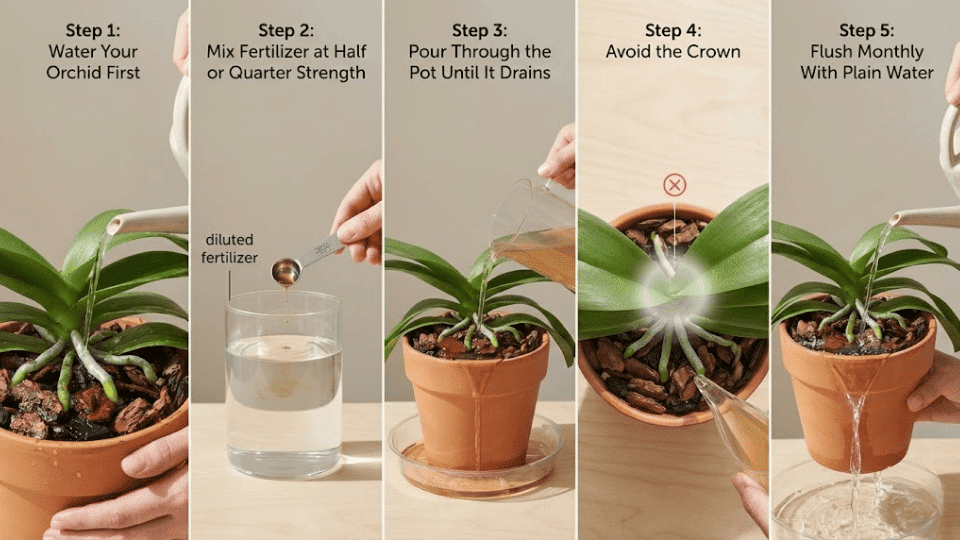 Step 1:
Water Your Orchid First

Step 2:
Mix Fertilizer at Half or Quarter Strength

diluted fertilizer

Step 3:
Pour Through the Pot Until It Drains

Step 4:
Avoid the Crown

Step 5:
Flush Monthly With Plain Water